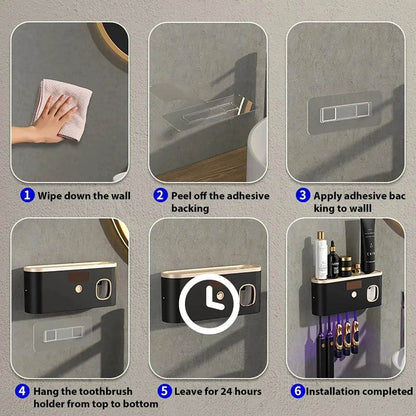 1 Wipe down the wall

2 Peel off the adhesive backing

3 Apply adhesive bac king to walll

4 Hang the toothbrush holder from top to bottom

5 Leave for 24 hours

6 Installation completed