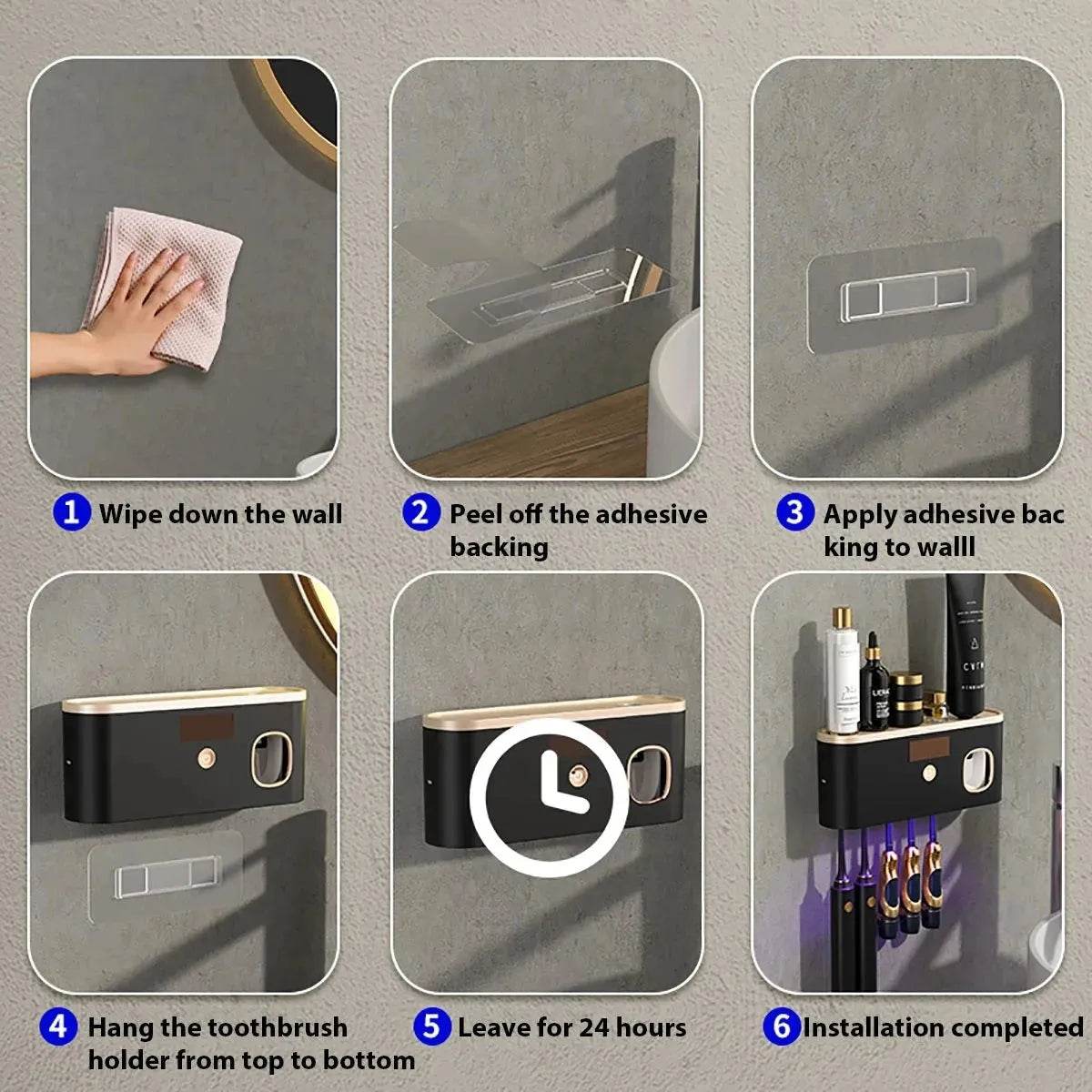 1 Wipe down the wall

2 Peel off the adhesive backing

3 Apply adhesive bac king to walll

4 Hang the toothbrush holder from top to bottom

5 Leave for 24 hours

6 Installation completed