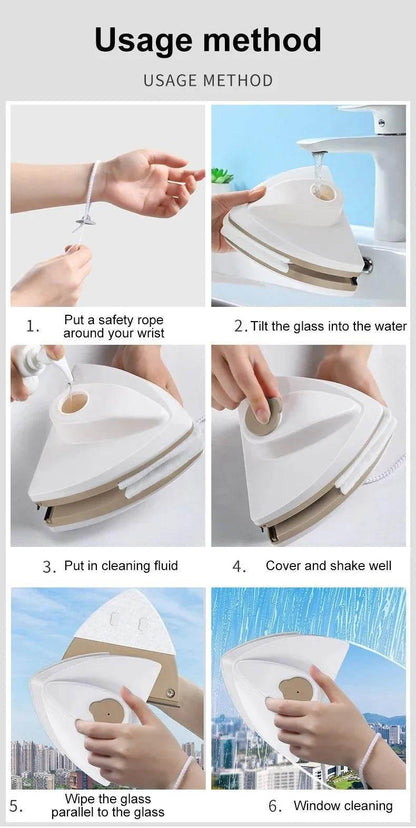 Usage method

USAGE METHOD

1. Put a safety rope around your wrist

2. Tilt the glass into the water

3. Put in cleaning fluid

4. Cover and shake well

5. Wipe the glass parallel to the glass

6. Window cleaning