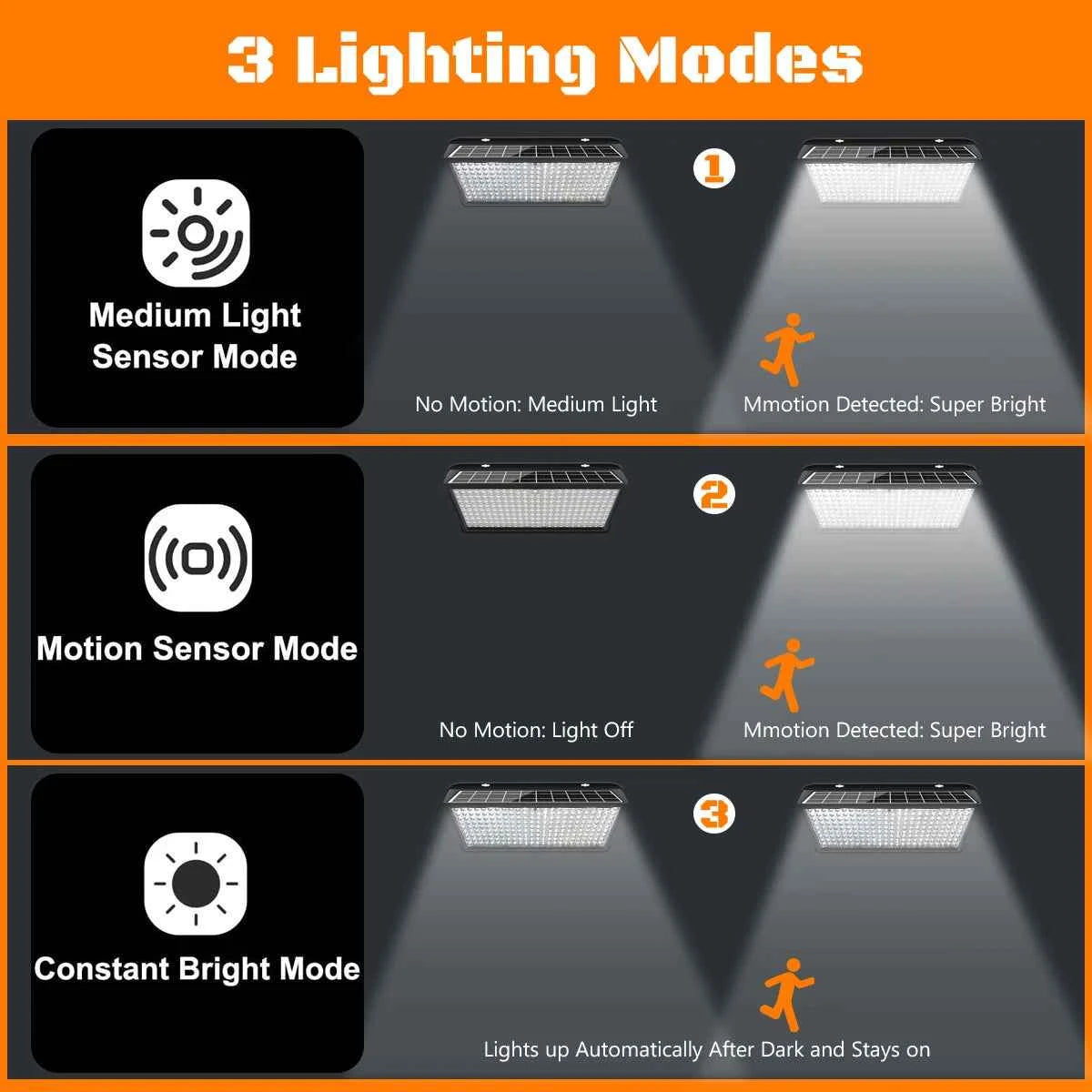 3 Lighting Modes

Medium Light Sensor Mode

1

No Motion: Medium Light

Mmotion Detected: Super Bright

Motion Sensor Mode

2

No Motion: Light Off

Mmotion Detected: Super Bright

Constant Bright Mode

3

Lights up Automatically After Dark and Stays on